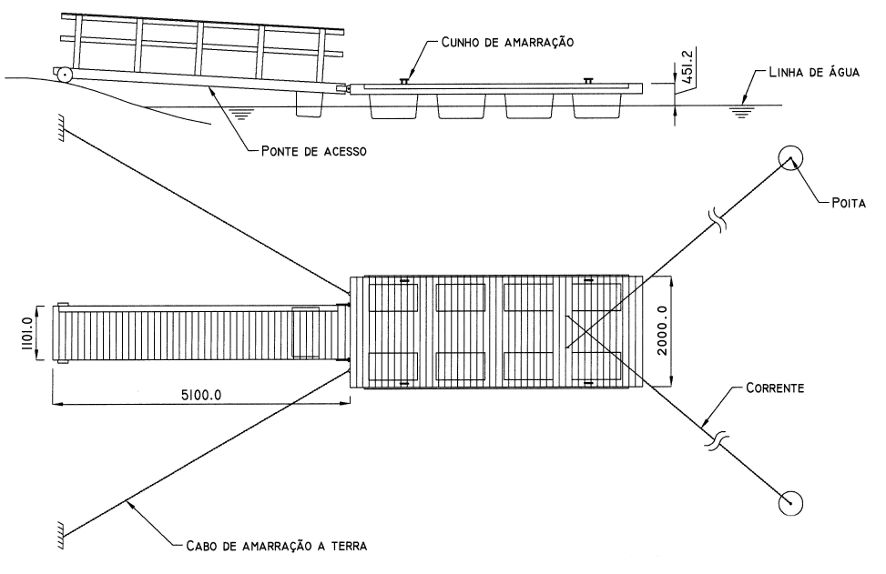 CUNHO DE AMARRAÇÃO
451.2
LINHA DE ÁGUA
PONTE DE ACESSO
POITA
1101.0
2000.0
5100.0
CORRENTE
CABO DE AMARRAÇÃO A TERRA